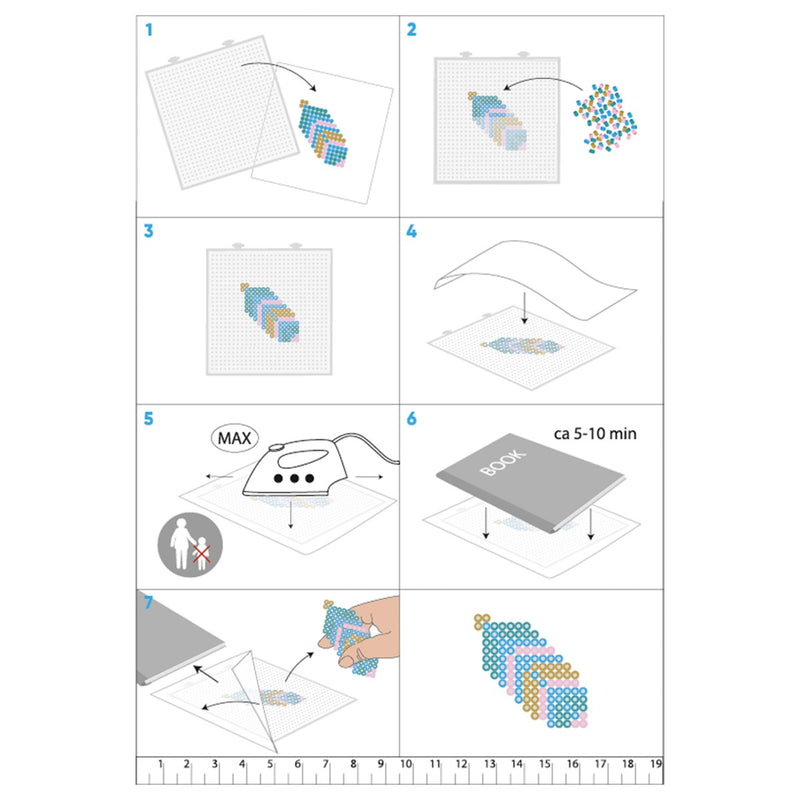 1

2

3

4

5

MAX

6

ca 5-10 min

BOOK

7

1 2 3 4 5 6 7 8 9 10 11 12 13 14 15 16 17 18 19