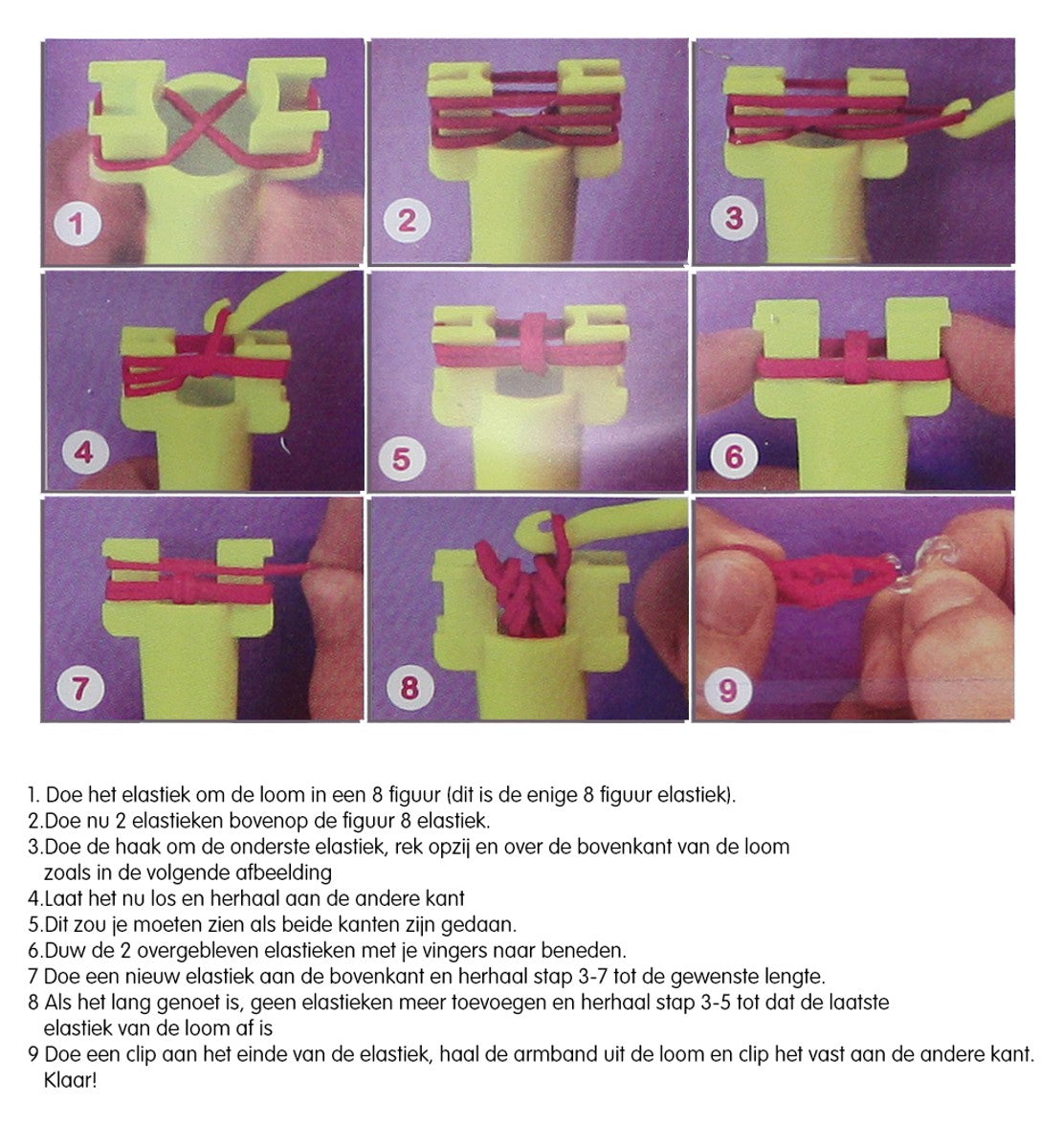 1

2

3

4

5

6

7

8

9

1. Doe het elastiek om de loom in een 8 figuur (dit is de enige 8 figuur elastiek).
2.Doe nu 2 elastieken bovenop de figuur 8 elastiek.
3.Doe de haak om de onderste elastiek, rek opzij en over de bovenkant van de loom zoals in de volgende afbeelding
4.Laat het nu los en herhaal aan de andere kant
5.Dit zou je moeten zien als beide kanten zijn gedaan.
6.Duw de 2 overgebleven elastieken met je vingers naar beneden.
7 Doe een nieuw elastiek aan de bovenkant en herhaal stap 3-7 tot de gewenste lengte.
8 Als het lang genoet is, geen elastieken meer toevoegen en herhaal stap 3-5 tot dat de laatste elastiek van de loom af is
9 Doe een clip aan het einde van de elastiek, haal de armband uit de loom en clip het vast aan de andere kant. Klaar!